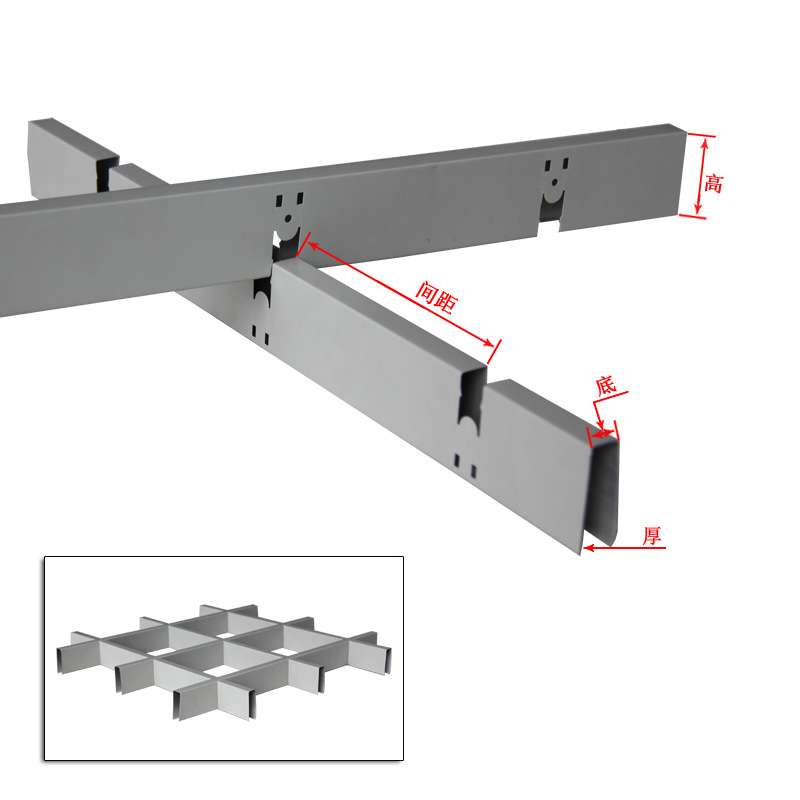 高

间距

底

厚